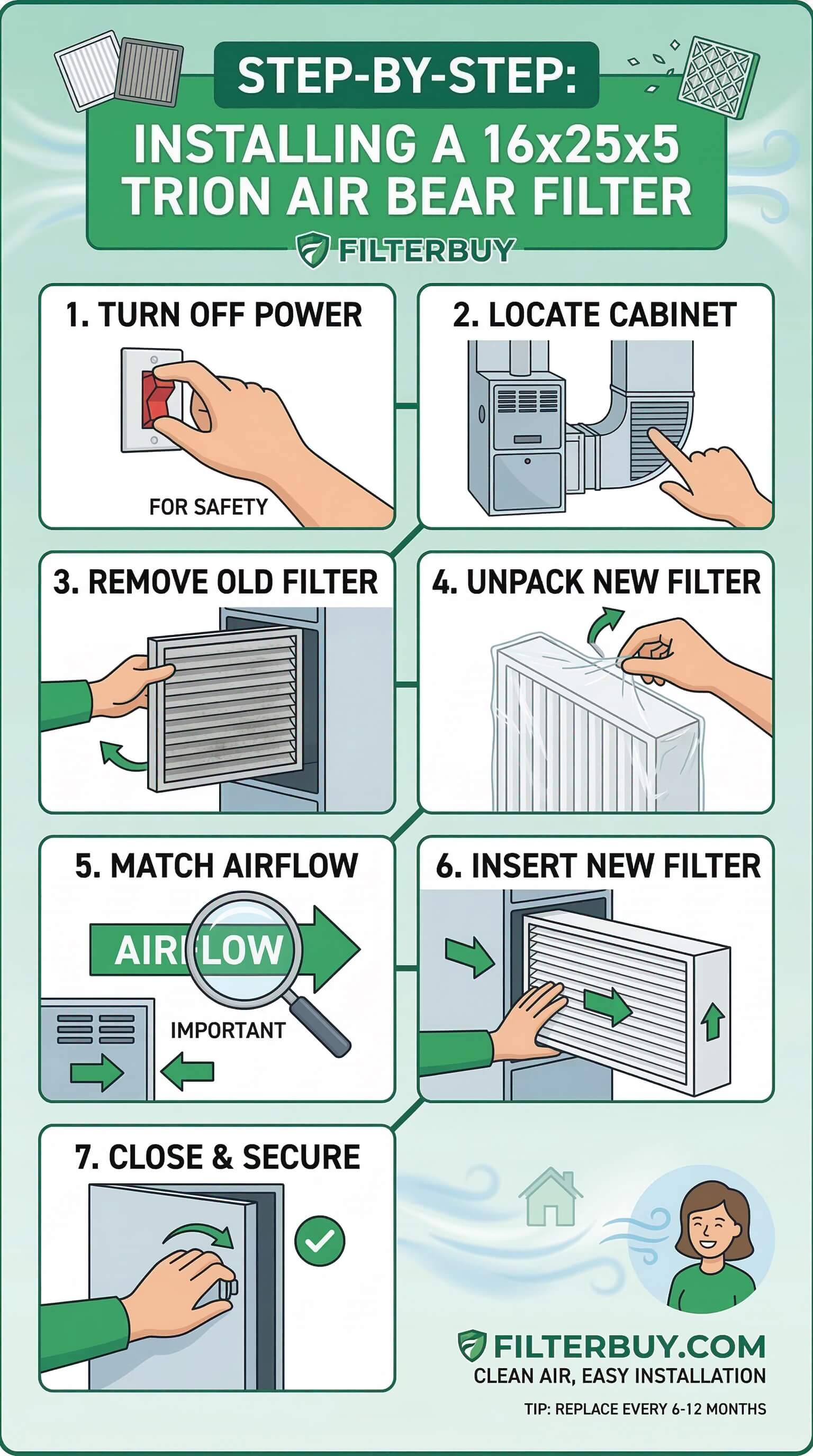 STEP-BY-STEP:

INSTALLING A 16x25x5 TRION AIR BEAR FILTER

FILTERBUY

1. TURN OFF POWER

FOR SAFETY

2. LOCATE CABINET

3. REMOVE OLD FILTER

4. UNPACK NEW FILTER

5. MATCH AIRFLOW

AIRFLOW

IMPORTANT

6. INSERT NEW FILTER

7. CLOSE & SECURE

FILTERBUY.COM

CLEAN AIR, EASY INSTALLATION

TIP: REPLACE EVERY 6-12 MONTHS